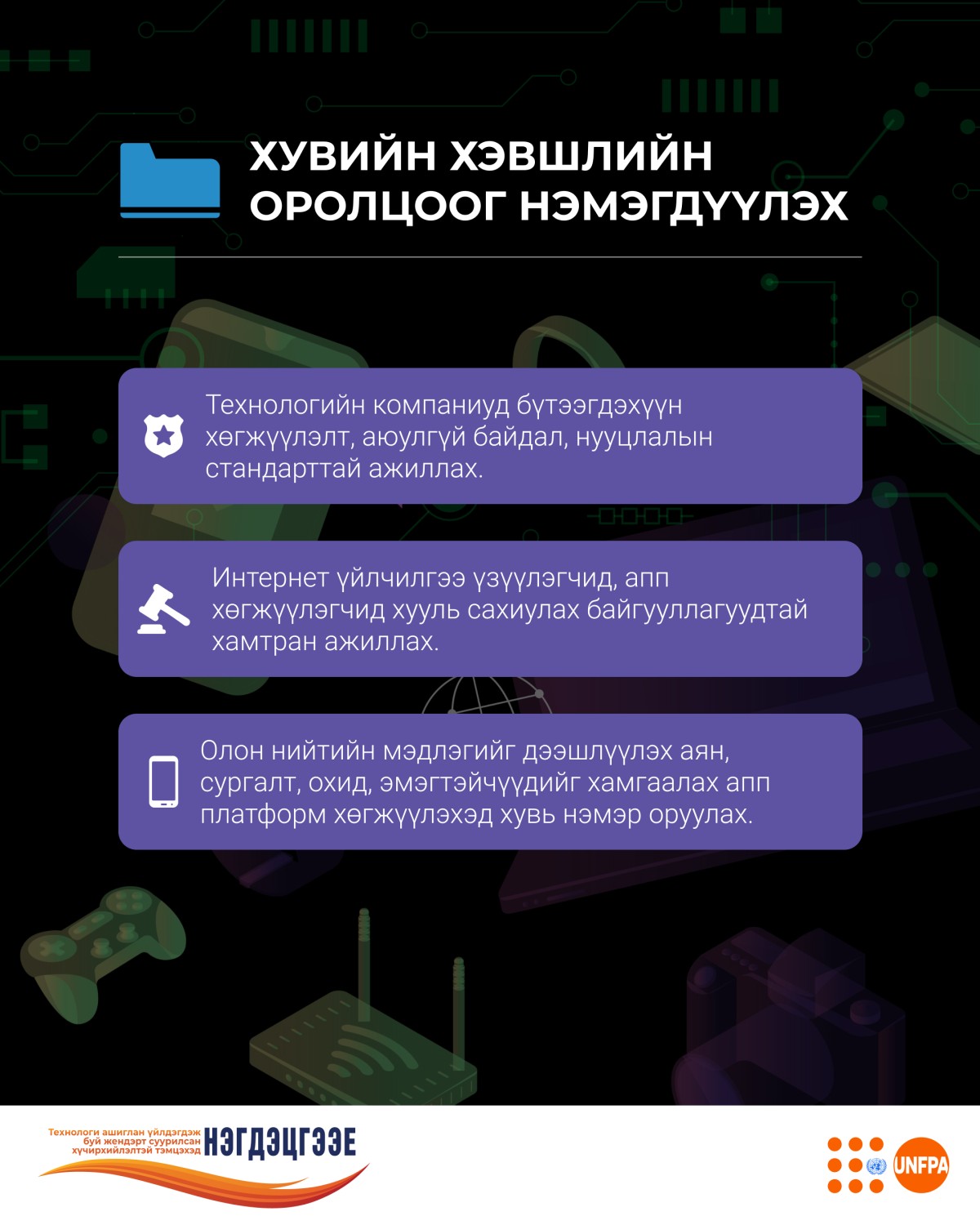 ХУВИЙН ХЭВШЛИЙН ОРОЛЦООГ НЭМЭГДҮҮЛЭХ

Технологийн компаниуд бүтээгдэхүүн хөгжүүлэлт, аюулгүй байдал, нууцлалын стандарттай ажиллах.

Интернет үйлчилгээ үзүүлэгчид, апп хөгжүүлэгчид хууль сахиулах байгууллагуудтай хамтран ажиллах.

Олон нийтийн мэдлэгийг дээшлүүлэх аян, сургалт, охид, эмэгтэйчүүдийг хамгаалах апп платформ хөгжүүлэхэд хувь нэмэр оруулах.

Технологи ашиглан үйлдэгдэж буй жендэрт суурилсан хүчирхийлэлтэй тэмцэхэд НЭГДЭЦГЭЭЕ

UNFPA